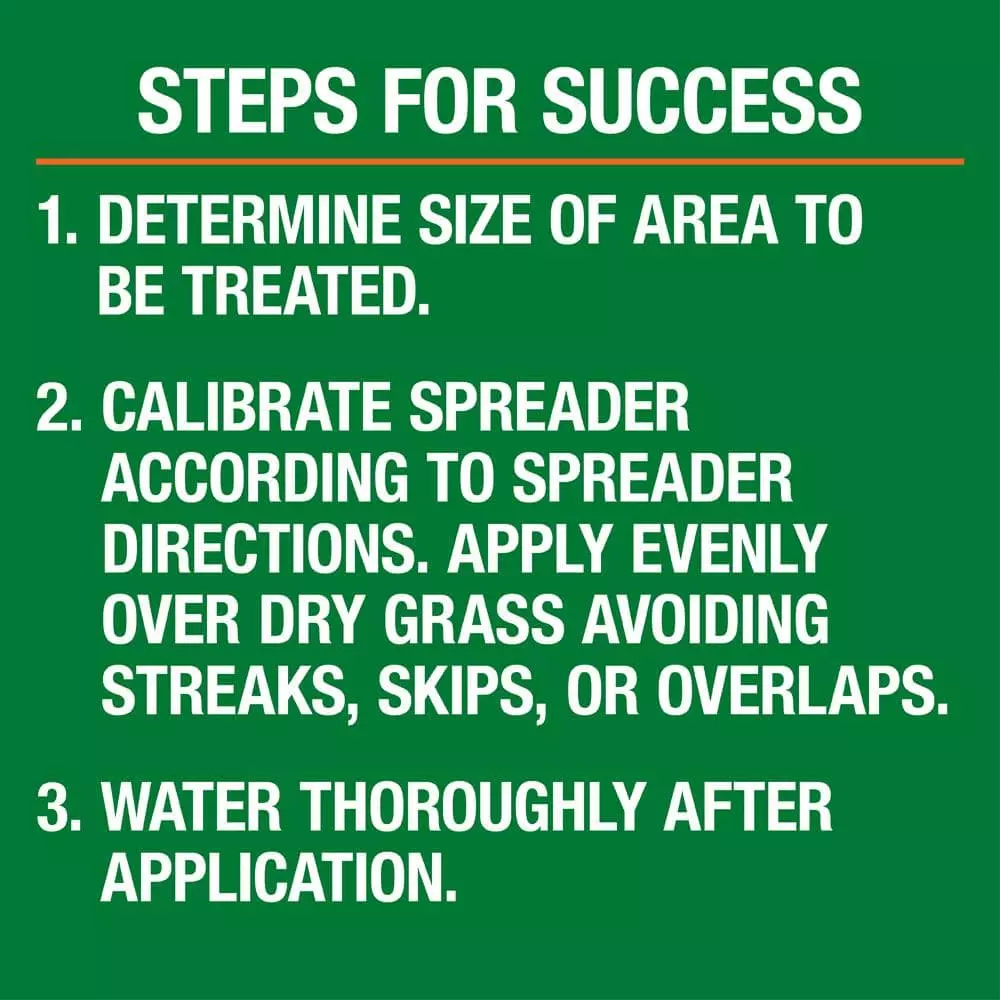 STEPS FOR SUCCESS

1. DETERMINE SIZE OF AREA TO BE TREATED.

2. CALIBRATE SPREADER ACCORDING TO SPREADER DIRECTIONS. APPLY EVENLY OVER DRY GRASS AVOIDING STREAKS, SKIPS, OR OVERLAPS.

3. WATER THOROUGHLY AFTER APPLICATION.