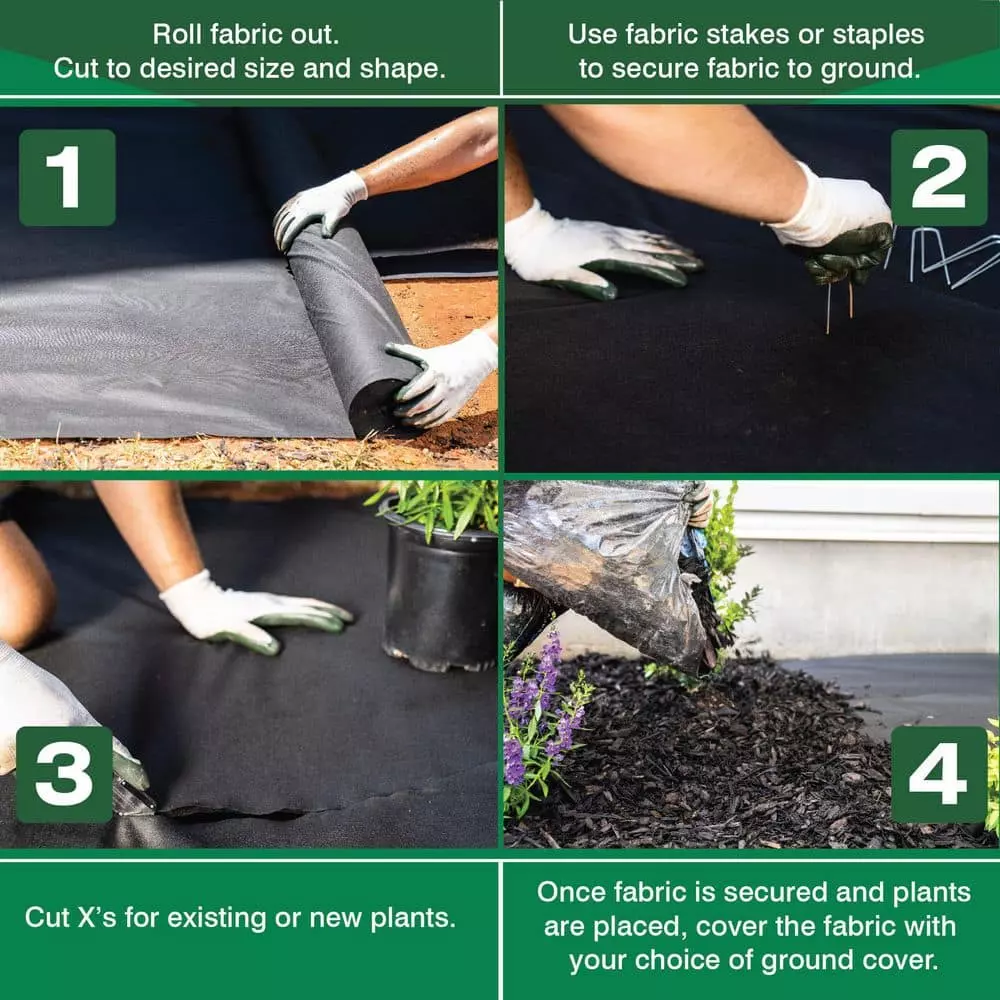 Roll fabric out.
Cut to desired size and shape.

Use fabric stakes or staples to secure fabric to ground.

1

2

3

4

Cut X's for existing or new plants.

Once fabric is secured and plants are placed, cover the fabric with your choice of ground cover.