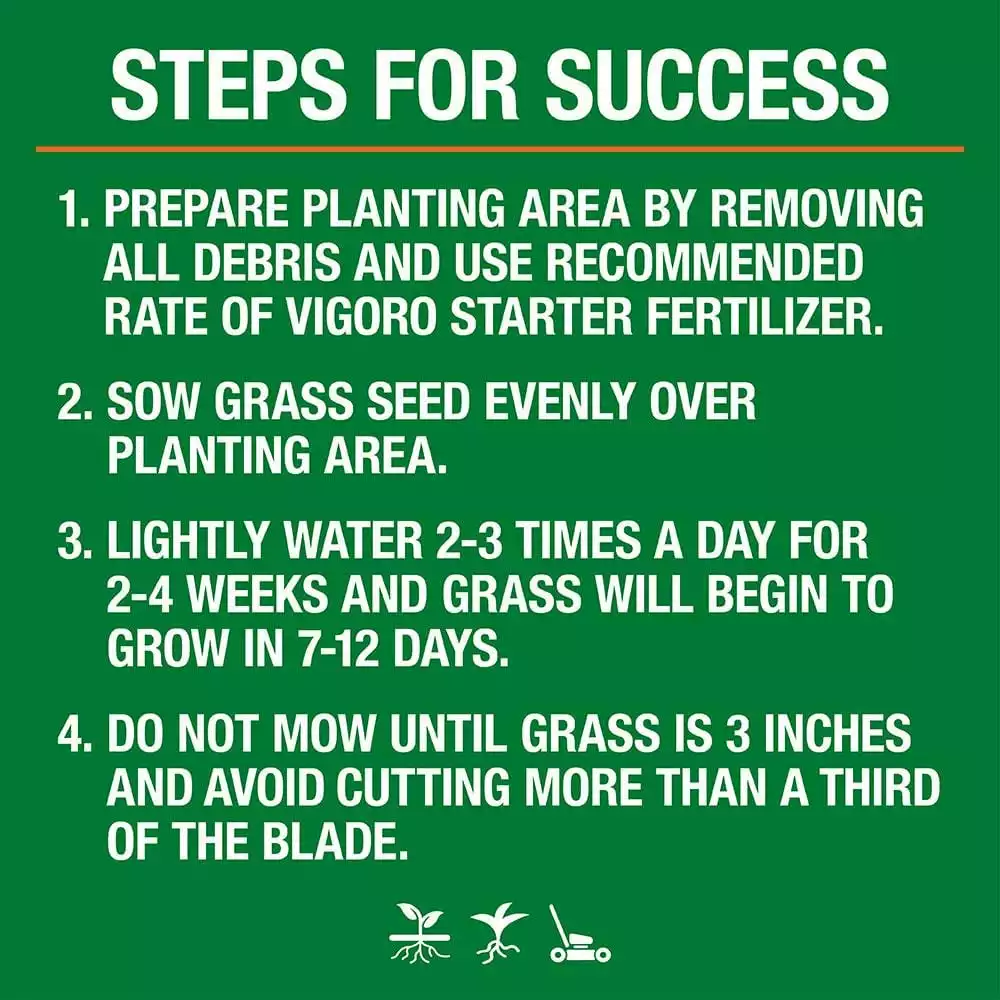 STEPS FOR SUCCESS

1. PREPARE PLANTING AREA BY REMOVING ALL DEBRIS AND USE RECOMMENDED RATE OF VIGORO STARTER FERTILIZER.

2. SOW GRASS SEED EVENLY OVER PLANTING AREA.

3. LIGHTLY WATER 2-3 TIMES A DAY FOR 2-4 WEEKS AND GRASS WILL BEGIN TO GROW IN 7-12 DAYS.

4. DO NOT MOW UNTIL GRASS IS 3 INCHES AND AVOID CUTTING MORE THAN A THIRD OF THE BLADE.