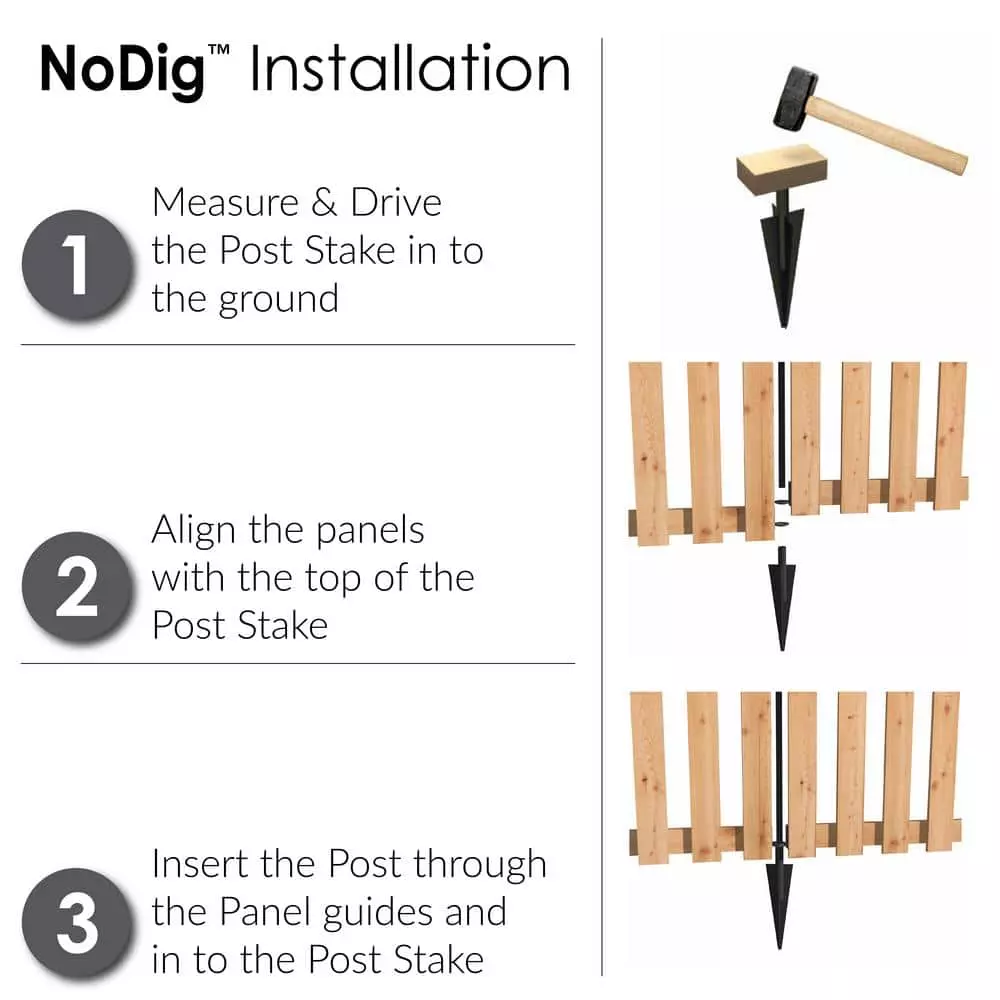 NoDig™ Installation

1

Measure & Drive the Post Stake in to the ground

2

Align the panels with the top of the Post Stake

3

Insert the Post through the Panel guides and in to the Post Stake