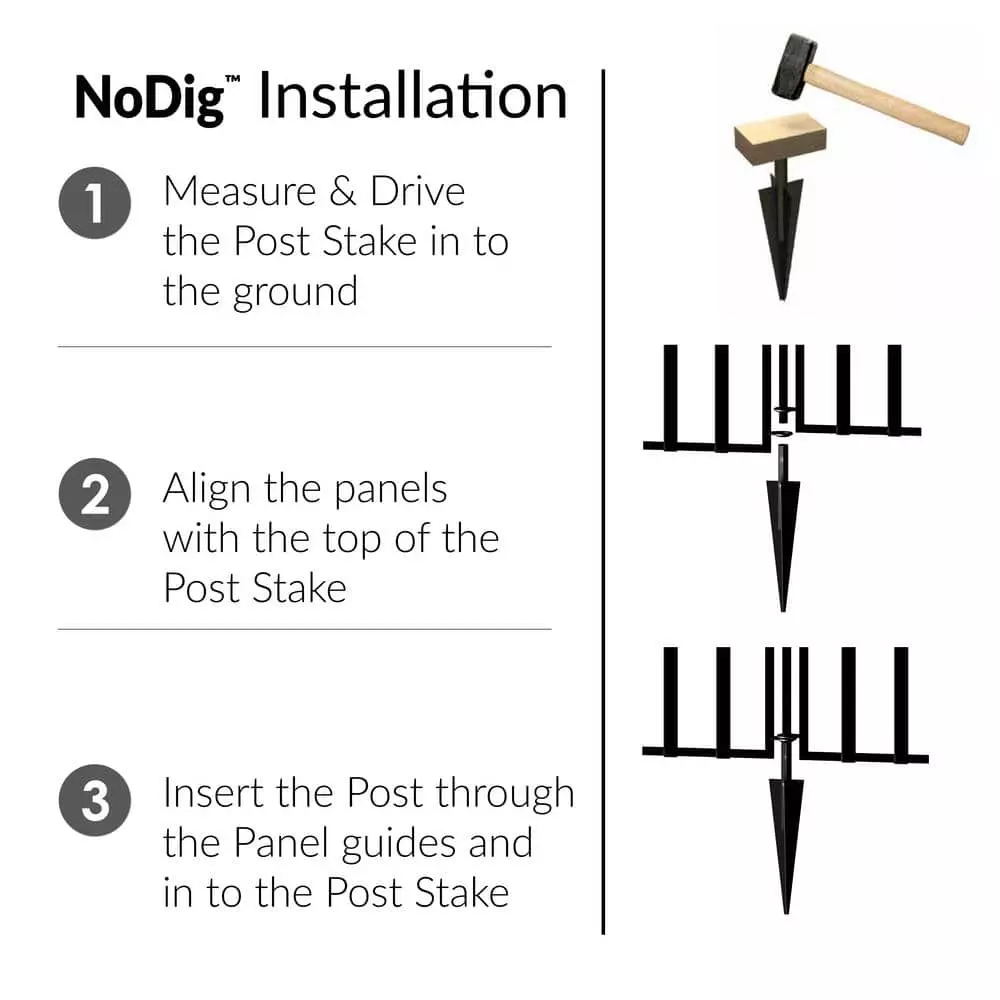 NoDig™ Installation

1 Measure & Drive the Post Stake in to the ground

2 Align the panels with the top of the Post Stake

3 Insert the Post through the Panel guides and in to the Post Stake