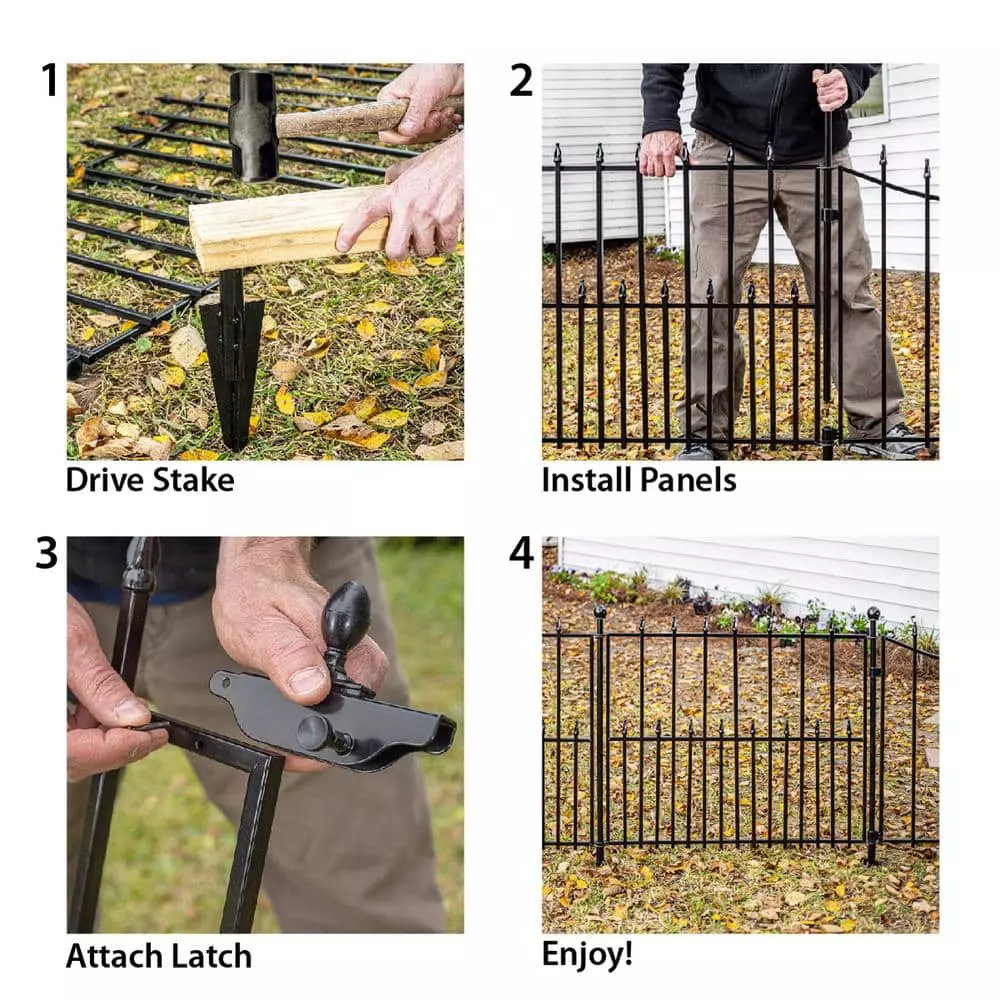 1
Drive Stake

2
Install Panels

3
Attach Latch

4
Enjoy!