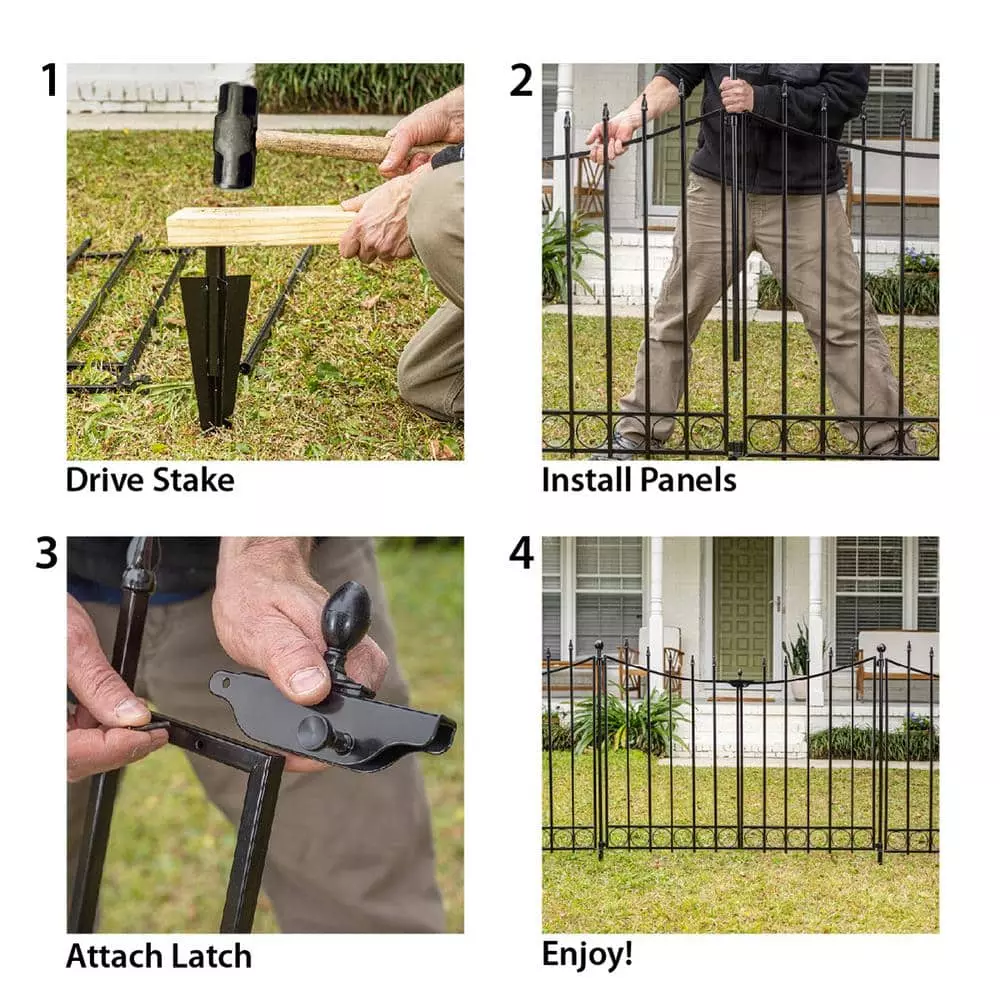 1
Drive Stake

2
Install Panels

3
Attach Latch

4
Enjoy!