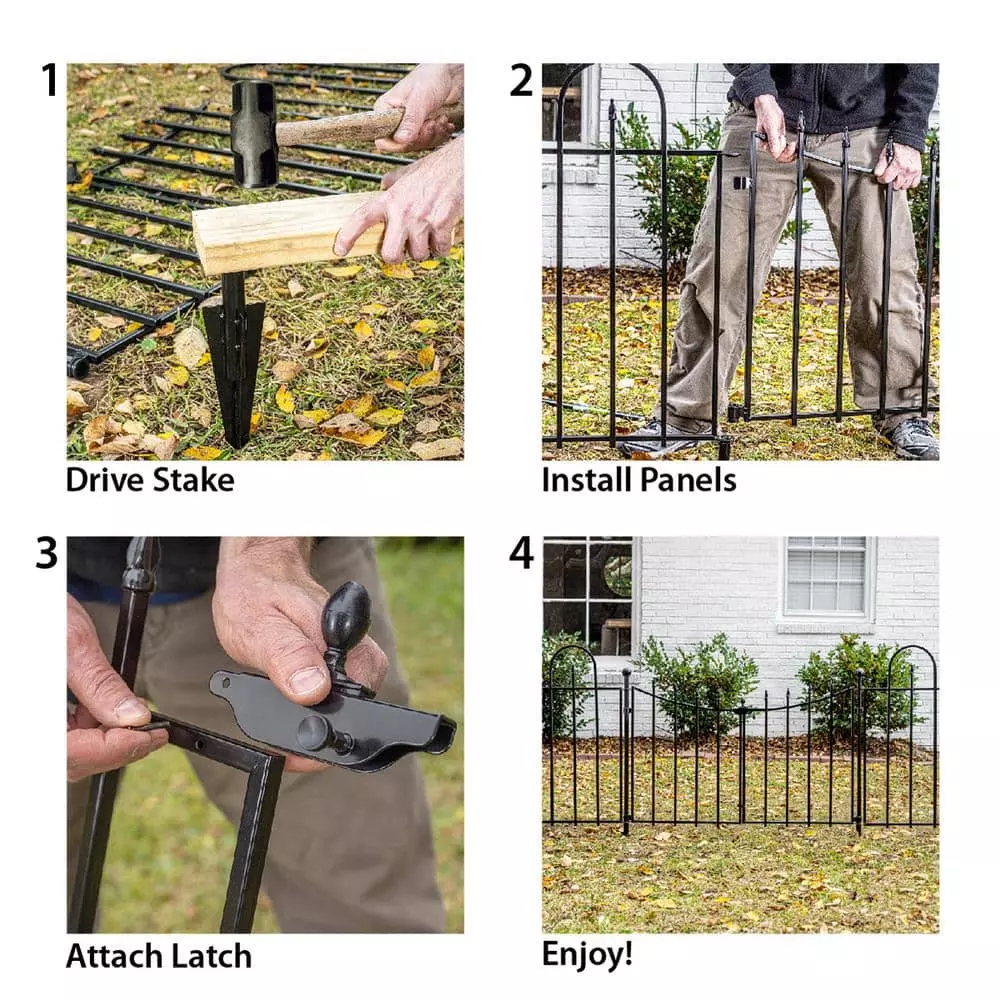 1

Drive Stake

2

Install Panels

3

Attach Latch

4

Enjoy!